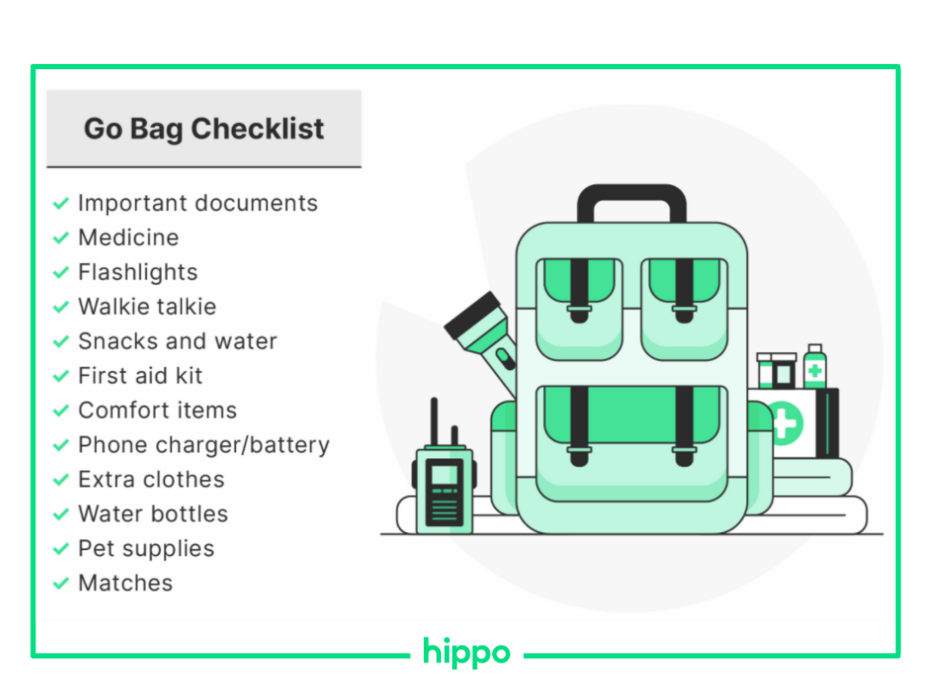 Go Bag Checklist

✓ Important documents
✓ Medicine
✓ Flashlights
✓ Walkie talkie
✓ Snacks and water
✓ First aid kit
✓ Comfort items
✓ Phone charger/battery
✓ Extra clothes
✓ Water bottles
✓ Pet supplies
✓ Matches

hippo