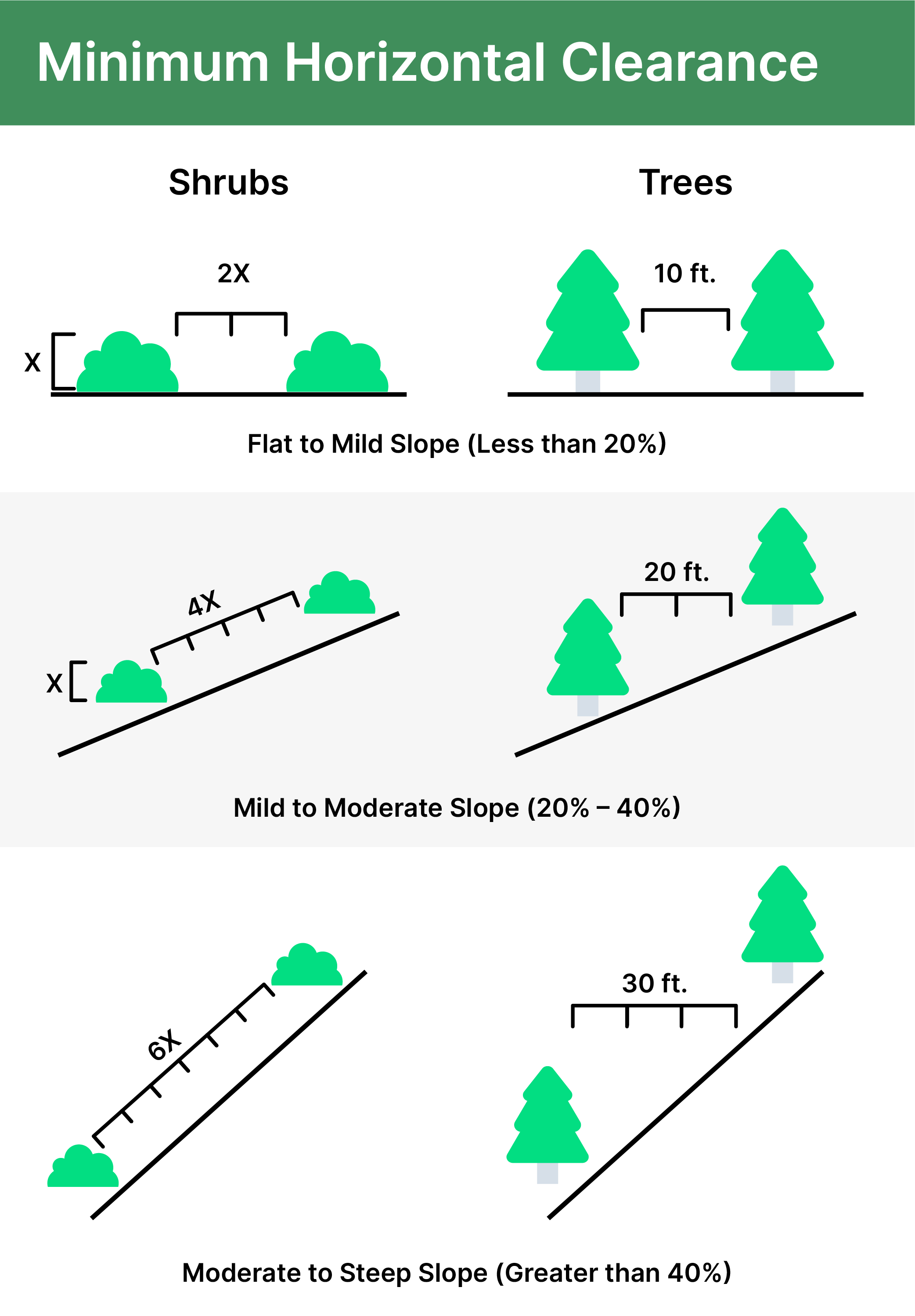 Minimum Horizontal Clearance

Shrubs

Trees

2X

X

10 ft.

Flat to Mild Slope (Less than 20%)

4X

X

20 ft.

Mild to Moderate Slope (20% – 40%)

6X

30 ft.

Moderate to Steep Slope (Greater than 40%)