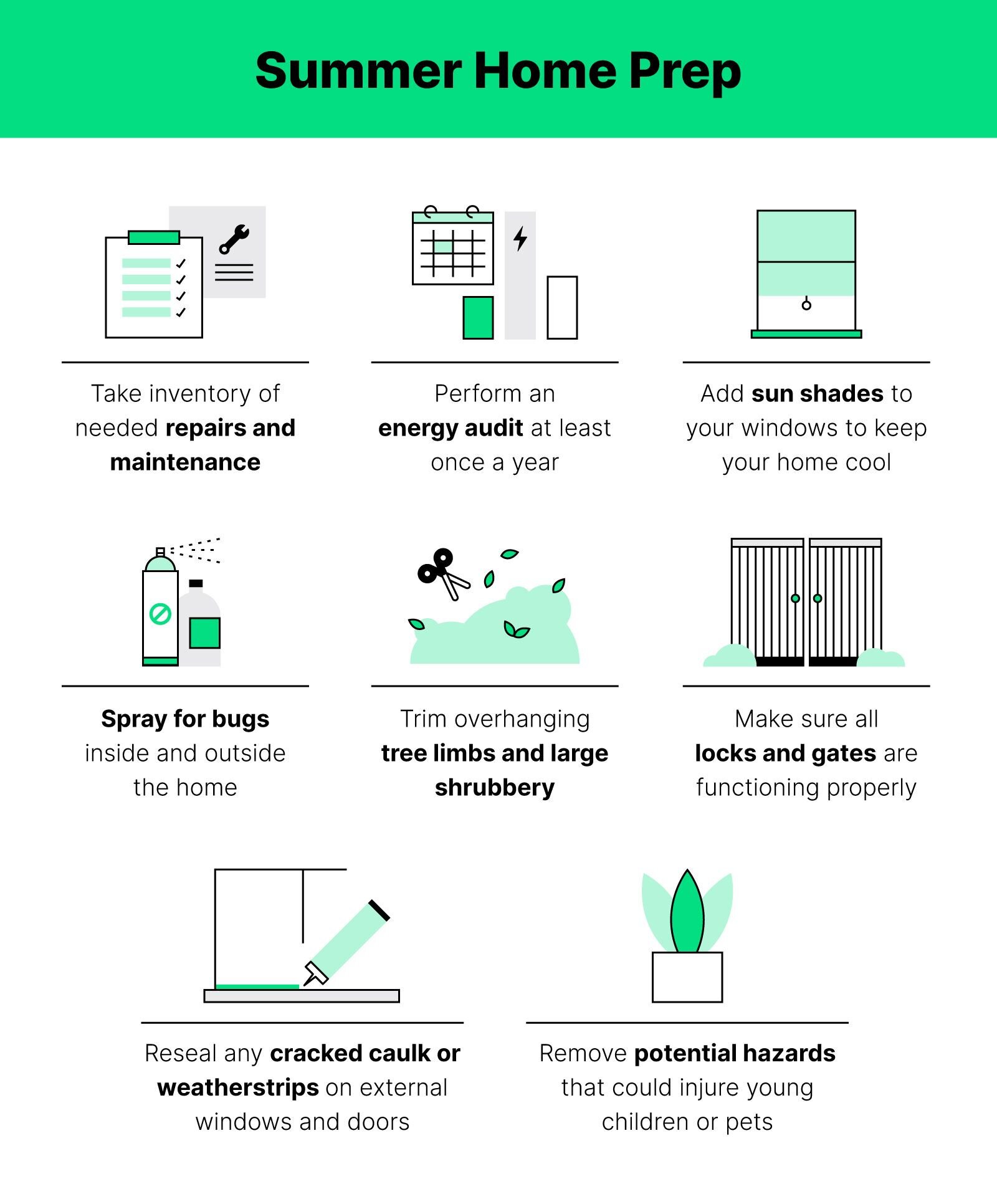 Summer Home Prep

Take inventory of needed repairs and maintenance

Perform an energy audit at least once a year

Add sun shades to your windows to keep your home cool

Spray for bugs inside and outside the home

Trim overhanging tree limbs and large shrubbery

Make sure all locks and gates are functioning properly

Reseal any cracked caulk or weatherstrips on external windows and doors

Remove potential hazards that could injure young children or pets