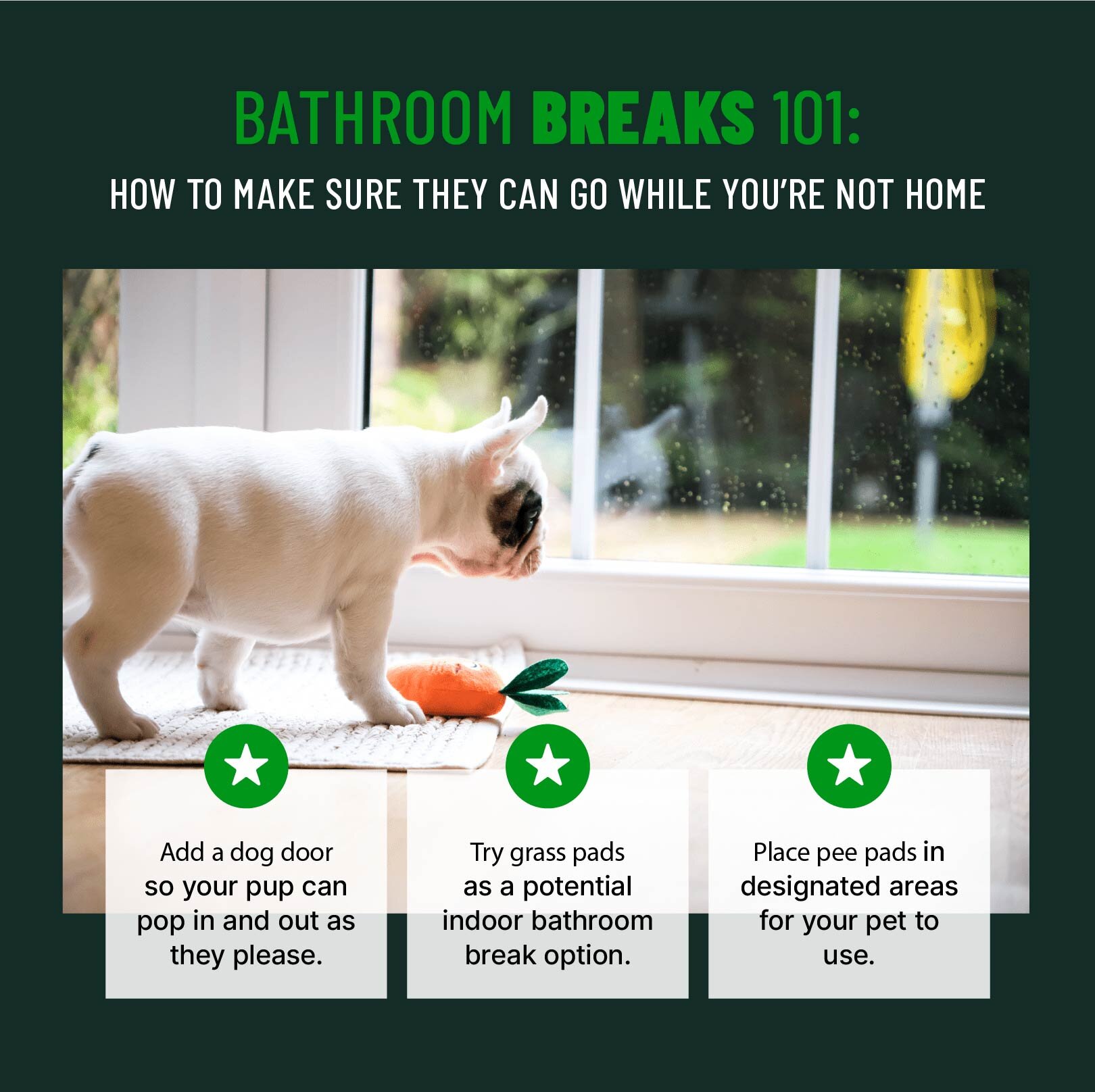 BATHROOM BREAKS 101:

HOW TO MAKE SURE THEY CAN GO WHILE YOU'RE NOT HOME

Add a dog door so your pup can pop in and out as they please.

Try grass pads as a potential indoor bathroom break option.

Place pee pads in designated areas for your pet to use.