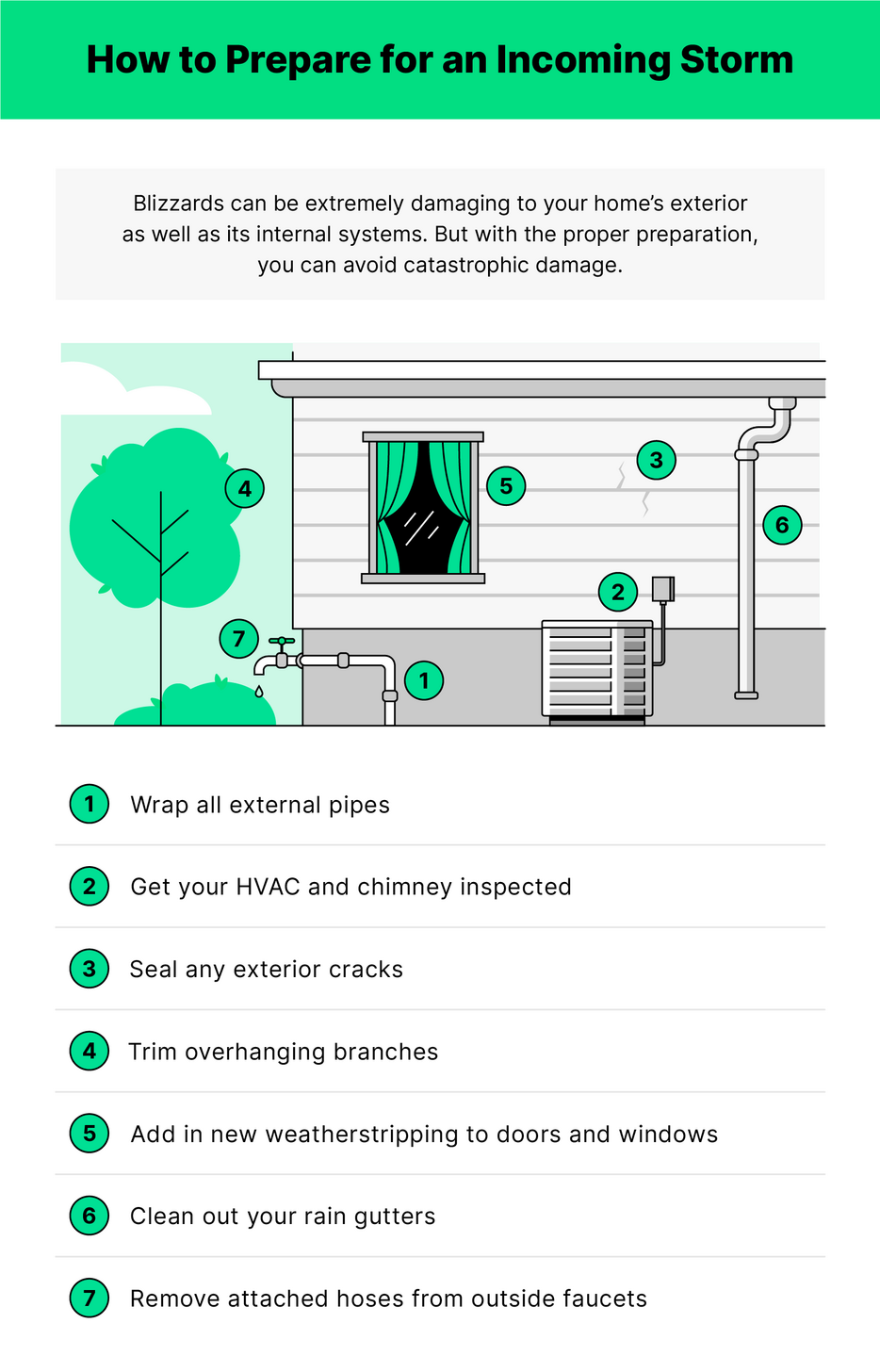 How to Prepare for an Incoming Storm

Blizzards can be extremely damaging to your home's exterior as well as its internal systems. But with the proper preparation, you can avoid catastrophic damage.

4

5

3

6

2

7

1

1 Wrap all external pipes

2 Get your HVAC and chimney inspected

3 Seal any exterior cracks

4 Trim overhanging branches

5 Add in new weatherstripping to doors and windows

6 Clean out your rain gutters

7 Remove attached hoses from outside faucets