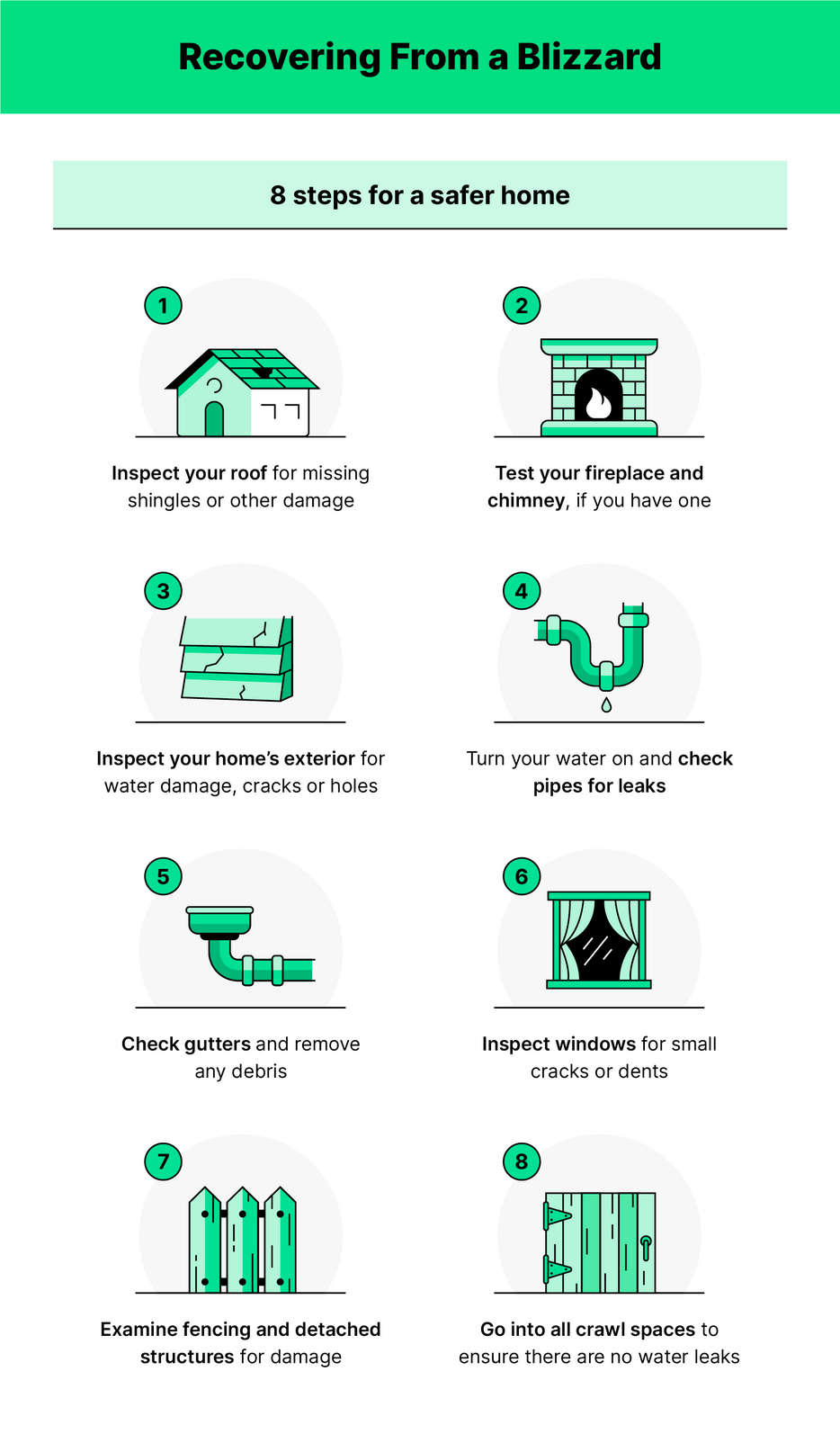 Recovering From a Blizzard

8 steps for a safer home

1

Inspect your roof for missing shingles or other damage

2

Test your fireplace and chimney, if you have one

3

Inspect your home's exterior for water damage, cracks or holes

4

Turn your water on and check pipes for leaks

5

Check gutters and remove any debris

6

Inspect windows for small cracks or dents

7

Examine fencing and detached structures for damage

8

Go into all crawl spaces to ensure there are no water leaks