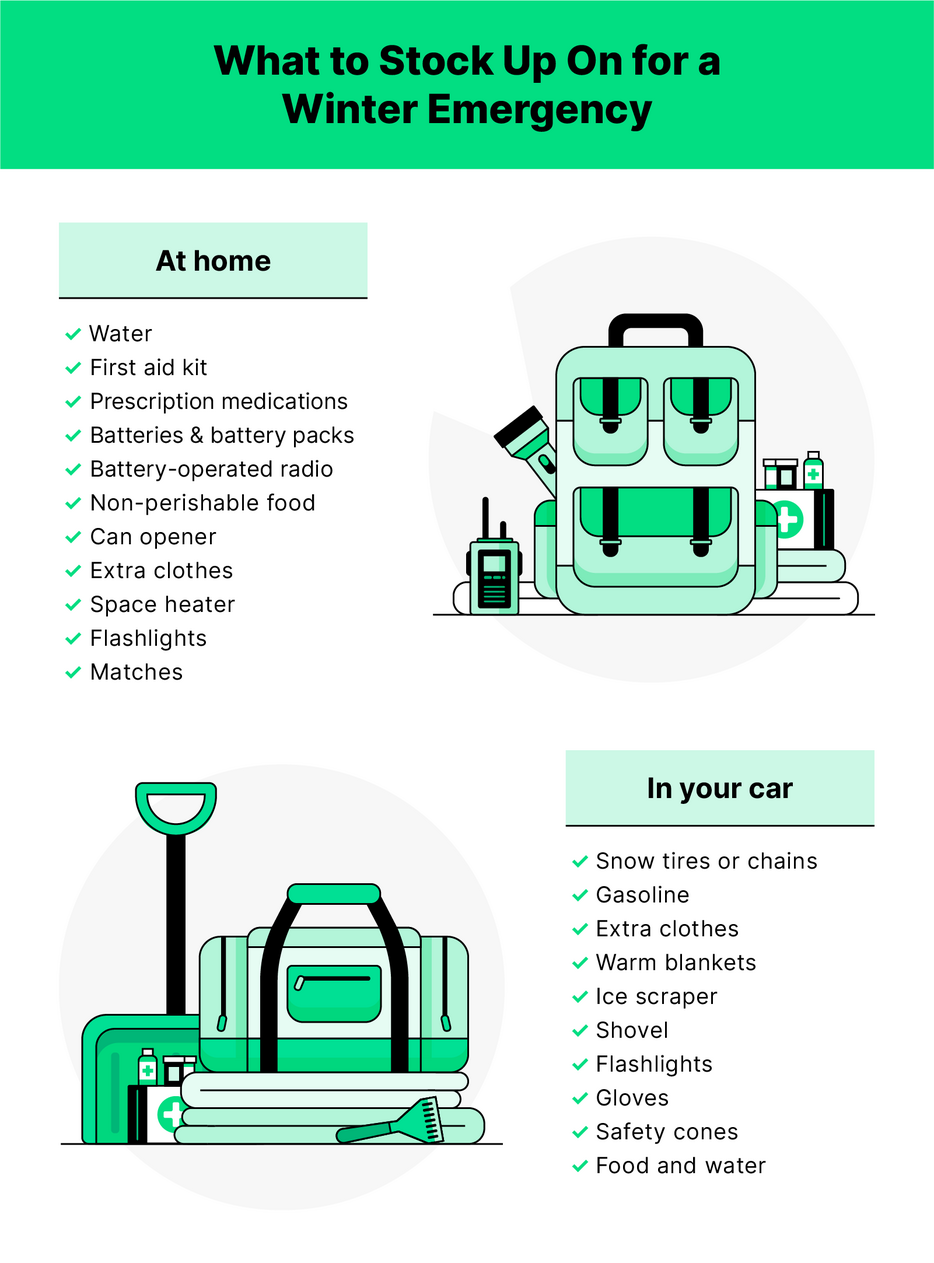 What to Stock Up On for a Winter Emergency

At home

✓ Water
✓ First aid kit
✓ Prescription medications
✓ Batteries & battery packs
✓ Battery-operated radio
✓ Non-perishable food
✓ Can opener
✓ Extra clothes
✓ Space heater
✓ Flashlights
✓ Matches

In your car

✓ Snow tires or chains
✓ Gasoline
✓ Extra clothes
✓ Warm blankets
✓ Ice scraper
✓ Shovel
✓ Flashlights
✓ Gloves
✓ Safety cones
✓ Food and water