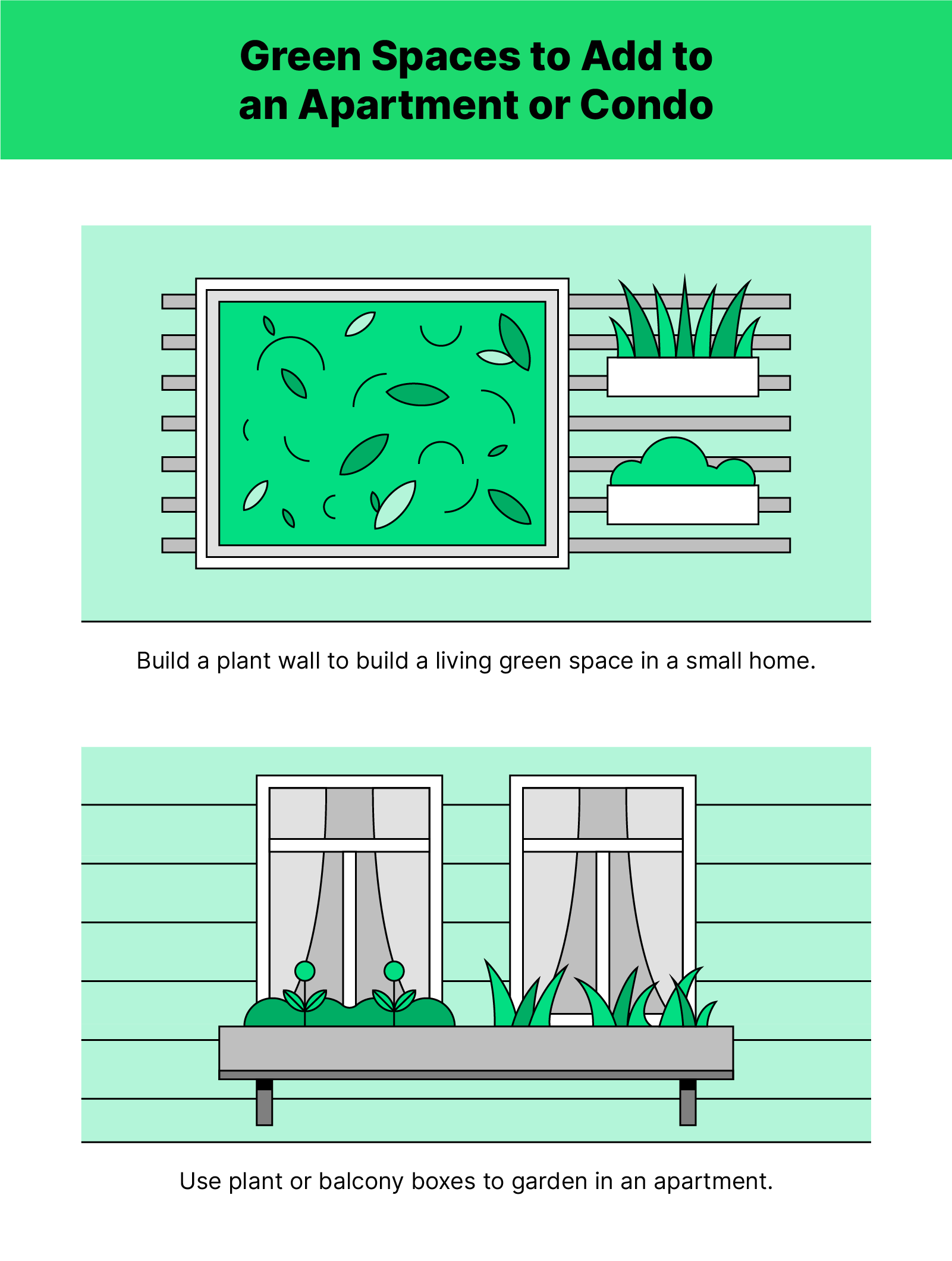 Green Spaces to Add to an Apartment or Condo

Build a plant wall to build a living green space in a small home.

Use plant or balcony boxes to garden in an apartment.