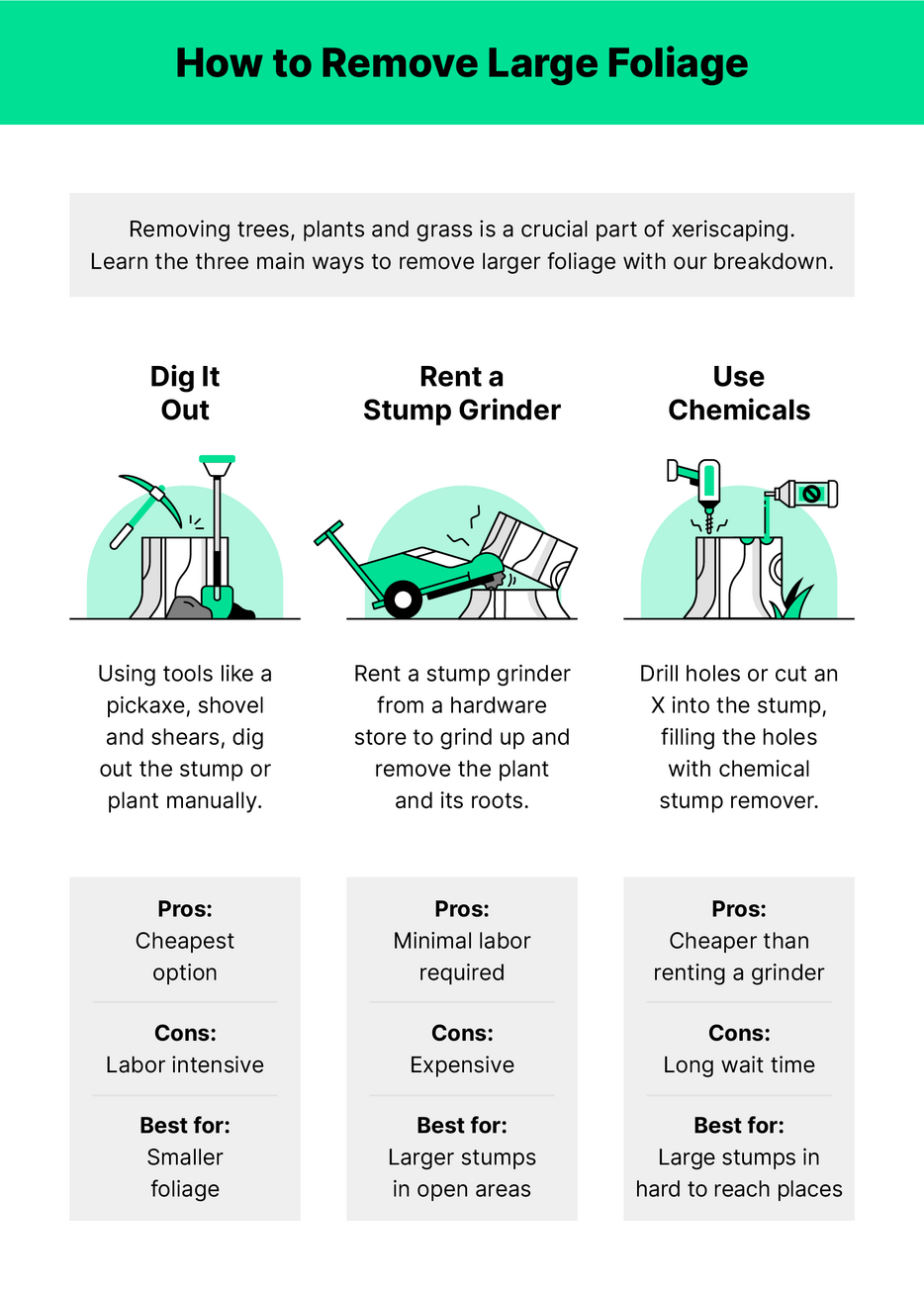 How to Remove Large Foliage

Removing trees, plants and grass is a crucial part of xeriscaping. Learn the three main ways to remove larger foliage with our breakdown.

Dig It Out

Using tools like a pickaxe, shovel and shears, dig out the stump or plant manually.

Pros:
Cheapest option

Cons:
Labor intensive

Best for:
Smaller foliage

Rent a Stump Grinder

Rent a stump grinder from a hardware store to grind up and remove the plant and its roots.

Pros:
Minimal labor required

Cons:
Expensive

Best for:
Larger stumps in open areas

Use Chemicals

Drill holes or cut an X into the stump, filling the holes with chemical stump remover.

Pros:
Cheaper than renting a grinder

Cons:
Long wait time

Best for:
Large stumps in hard to reach places