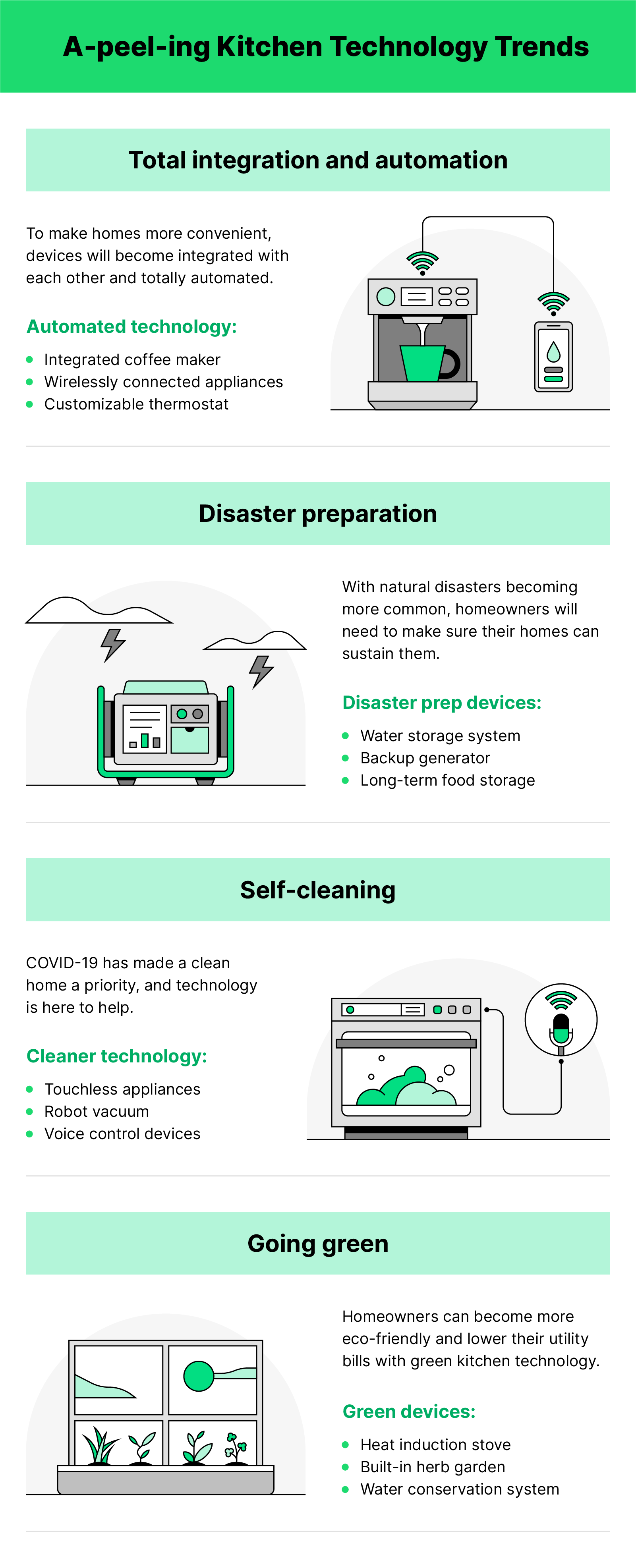 A-peel-ing Kitchen Technology Trends

Total integration and automation

To make homes more convenient, devices will become integrated with each other and totally automated.

Automated technology:

- Integrated coffee maker
- Wirelessly connected appliances
- Customizable thermostat

Disaster preparation

With natural disasters becoming more common, homeowners will need to make sure their homes can sustain them.

Disaster prep devices:

- Water storage system
- Backup generator
- Long-term food storage

Self-cleaning

COVID-19 has made a clean home a priority, and technology is here to help.

Cleaner technology:

- Touchless appliances
- Robot vacuum
- Voice control devices

Going green

Homeowners can become more eco-friendly and lower their utility bills with green kitchen technology.

Green devices:

- Heat induction stove
- Built-in herb garden
- Water conservation system