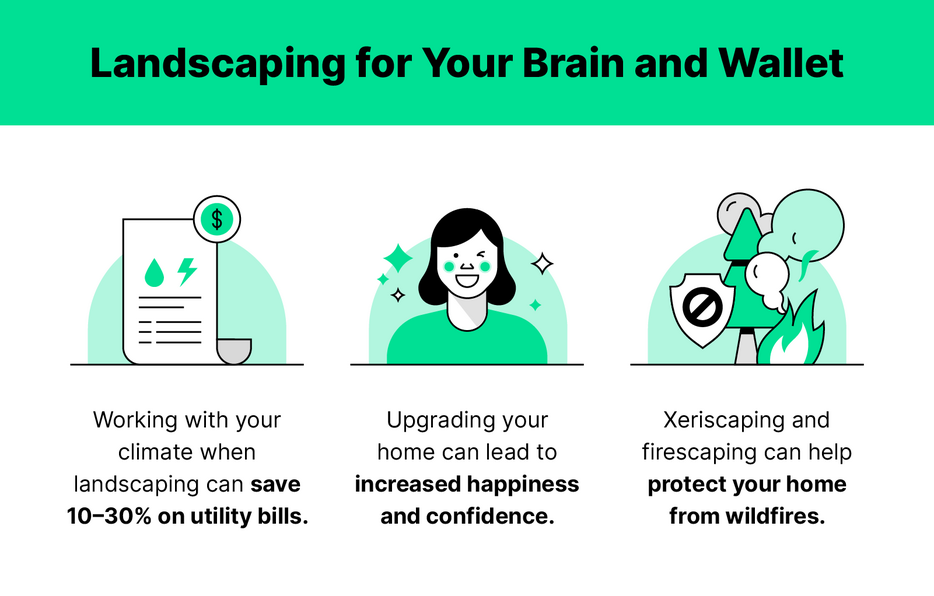 Landscaping for Your Brain and Wallet

$

Working with your climate when landscaping can save 10–30% on utility bills.

Upgrading your home can lead to increased happiness and confidence.

Xeriscaping and firescaping can help protect your home from wildfires.